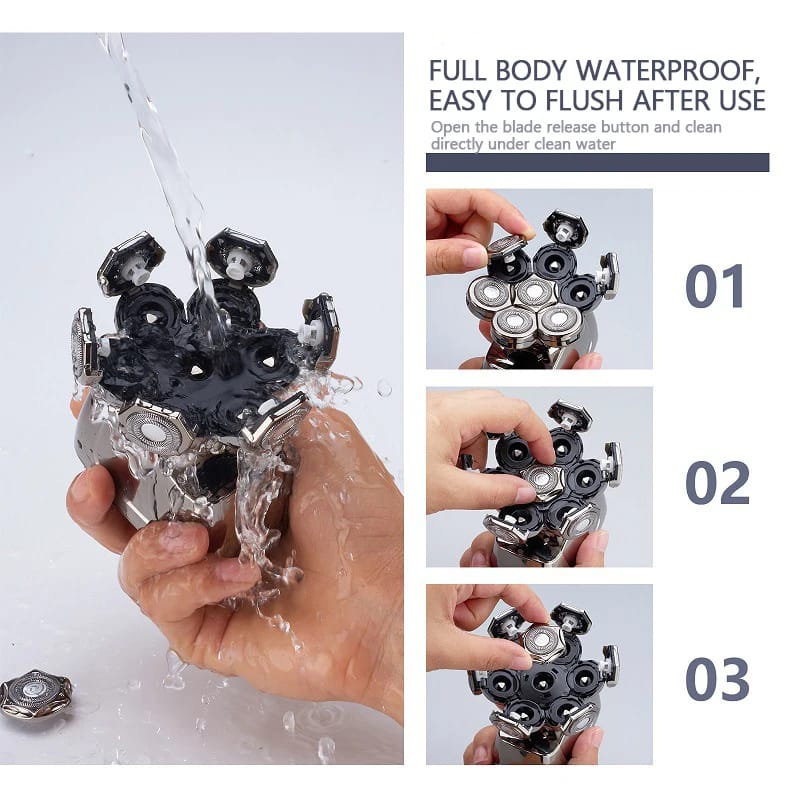 FULL BODY WATERPROOF, EASY TO FLUSH AFTER USE

Open the blade release button and clean directly under clean water

01

02

03