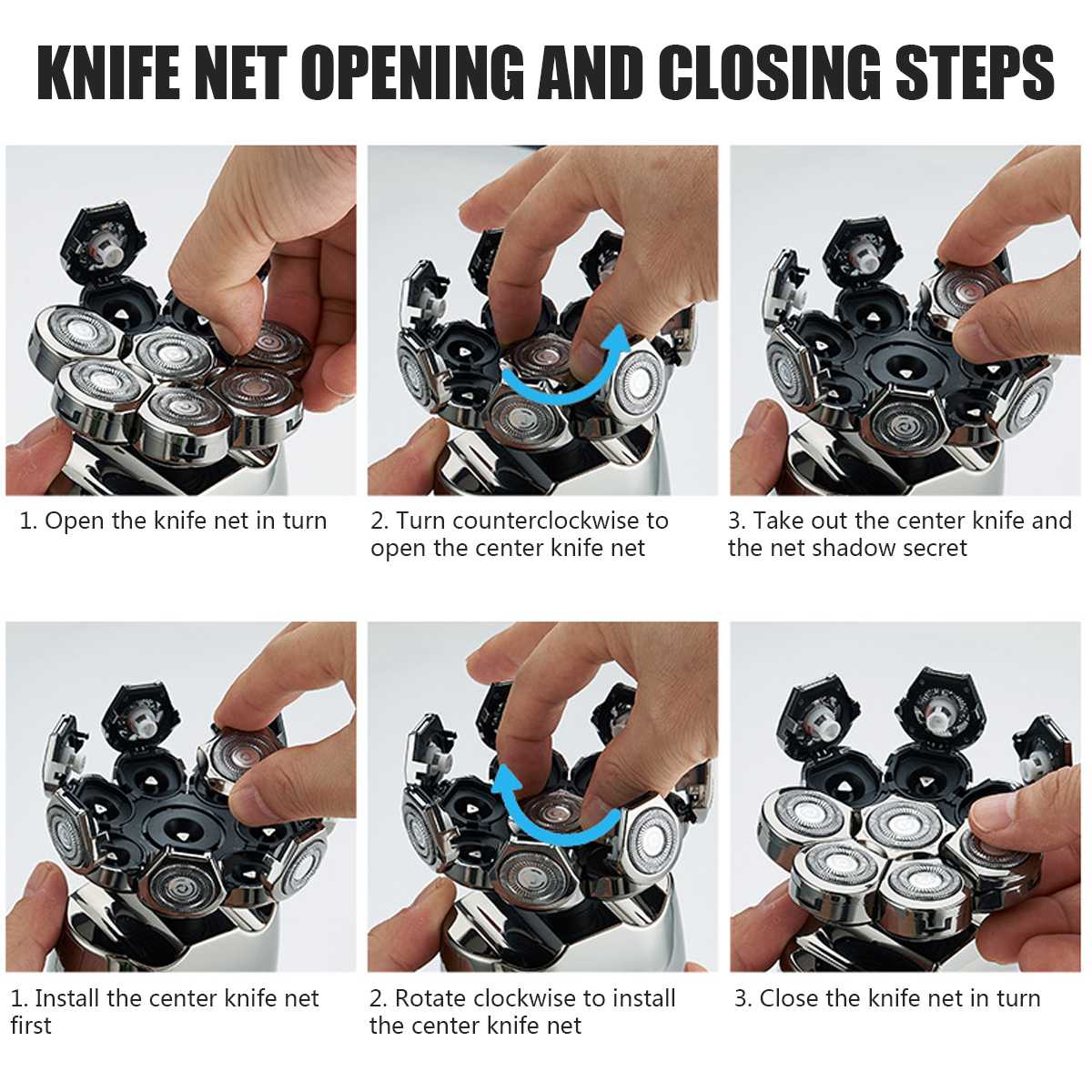 KNIFE NET OPENING AND CLOSING STEPS

1. Open the knife net in turn

2. Turn counterclockwise to open the center knife net

3. Take out the center knife and the net shadow secret

1. Install the center knife net first

2. Rotate clockwise to install the center knife net

3. Close the knife net in turn