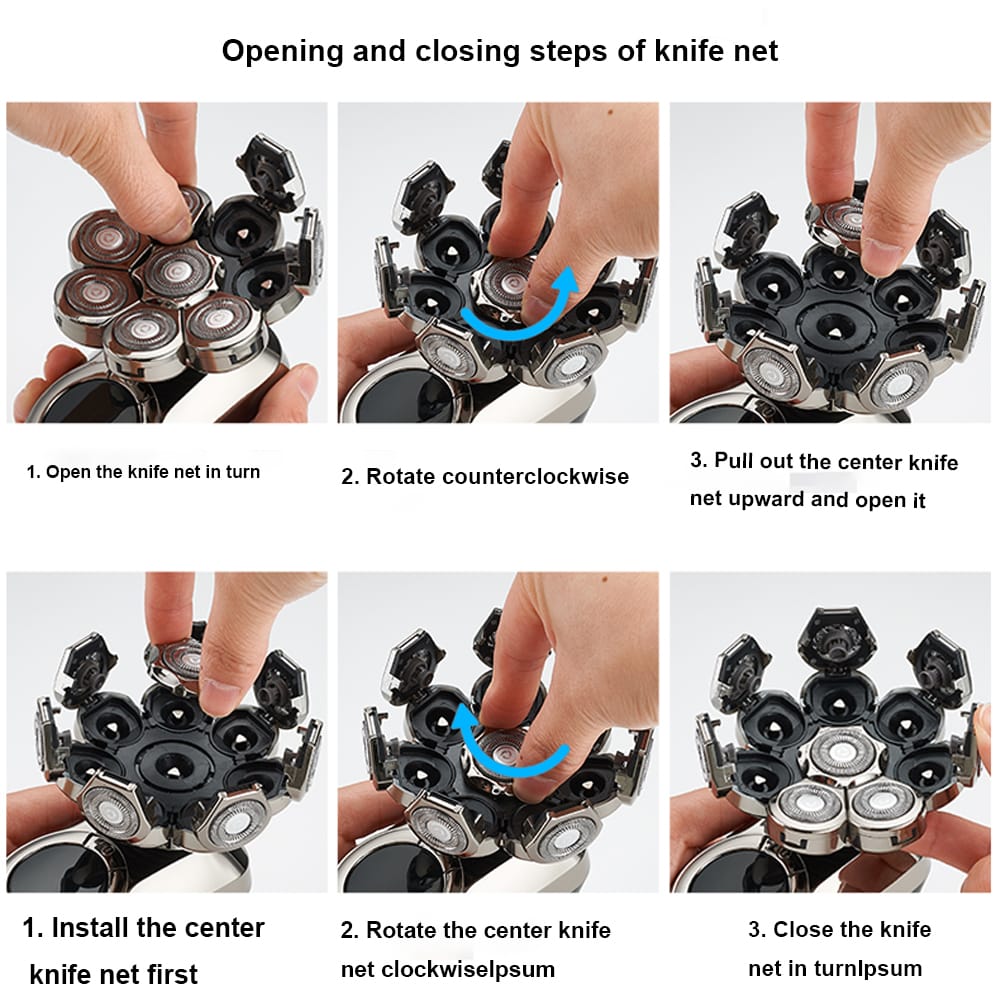 Opening and closing steps of knife net

1. Open the knife net in turn

2. Rotate counterclockwise

3. Pull out the center knife net upward and open it

1. Install the center knife net first

2. Rotate the center knife net clockwiselpsum

3. Close the knife net in turnlpsum